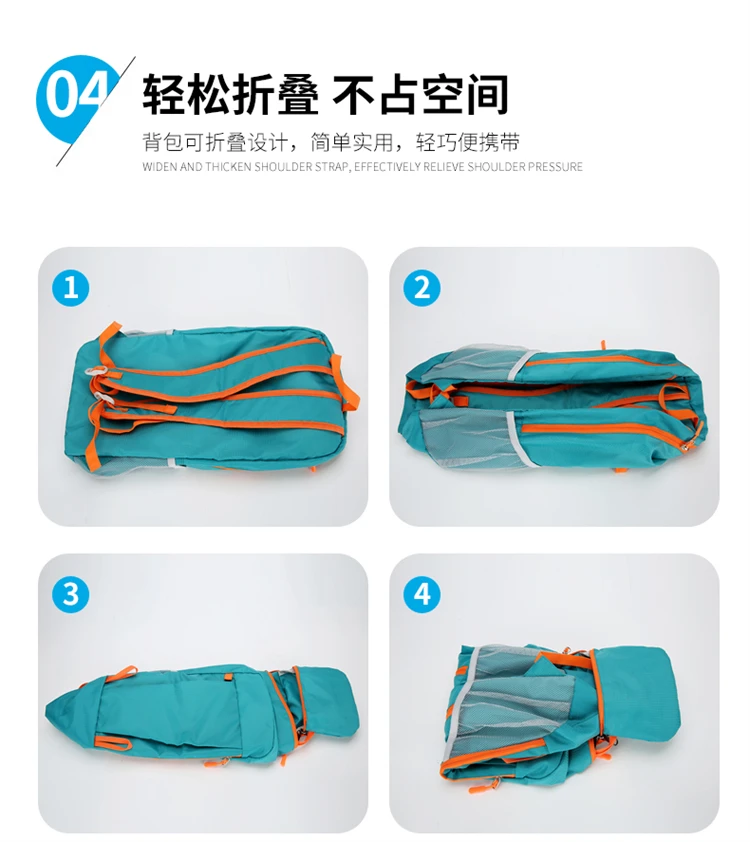 04 轻松折叠 不占空间

背包可折叠设计，简单实用，轻巧便携带

WIDEN AND THICKEN SHOULDER STRAP, EFFECTIVELY RELIEVE SHOULDER PRESSURE

1

2

3

4