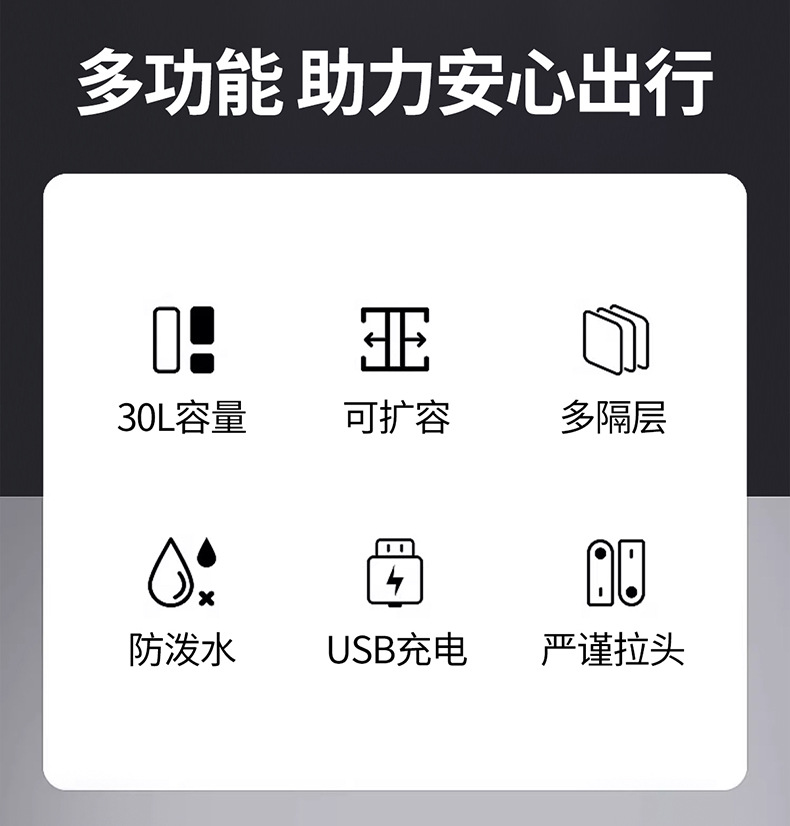 多功能 助力安心出行

30L容量

可扩容

多隔层

防泼水

USB充电

严谨拉头