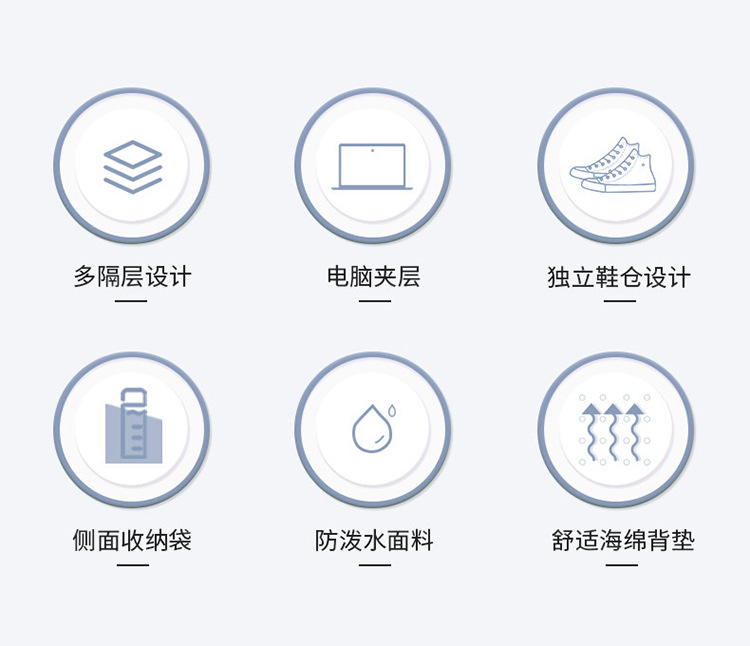 多隔层设计

电脑夹层

独立鞋仓设计

侧面收纳袋

防泼水面料

舒适海绵背垫