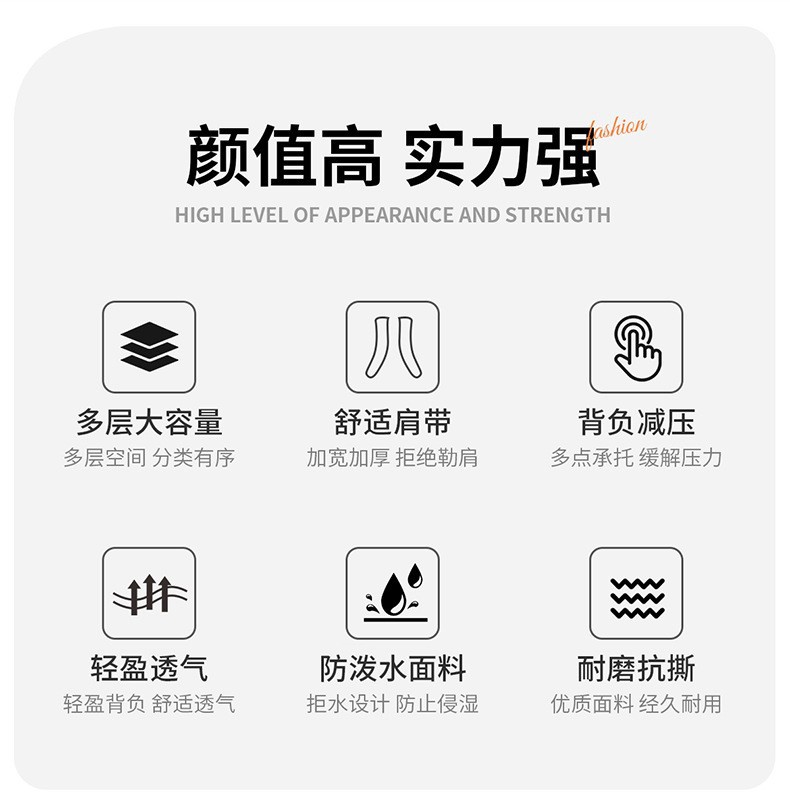 颜值高 实力强
fashion
HIGH LEVEL OF APPEARANCE AND STRENGTH

多层大容量
多层空间 分类有序

舒适肩带
加宽加厚 拒绝勒肩

背负减压
多点承托 缓解压力

轻盈透气
轻盈背负 舒适透气

防泼水面料
拒水设计 防止侵湿

耐磨抗撕
优质面料 经久耐用