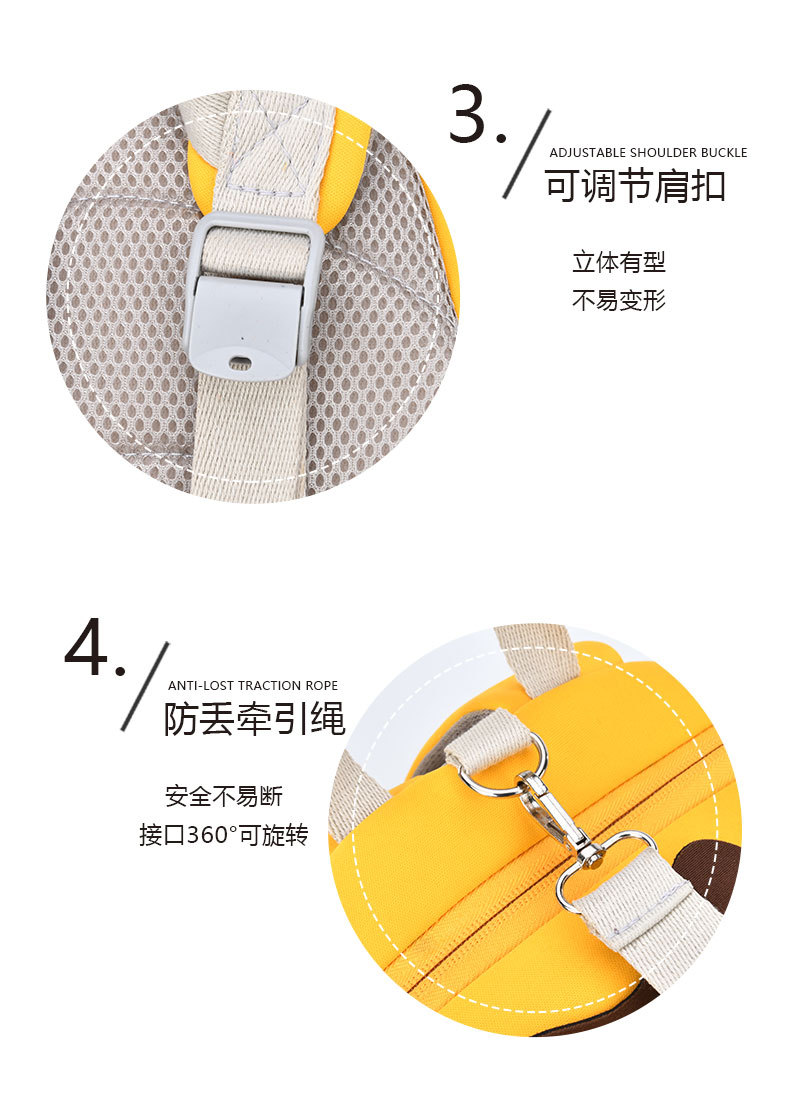 3.

ADJUSTABLE SHOULDER BUCKLE

可调节肩扣

立体有型
不易变形

4.

ANTI-LOST TRACTION ROPE

防丢牵引绳

安全不易断
接口360°可旋转